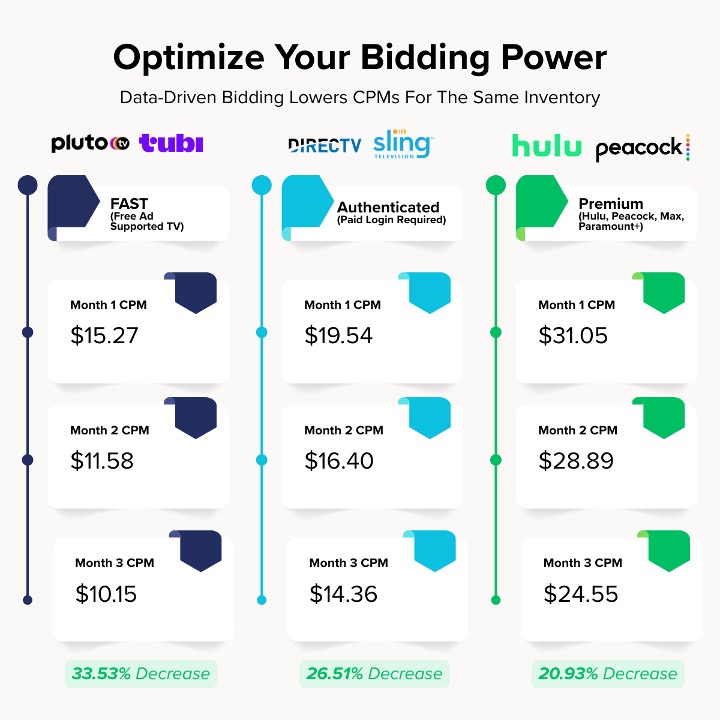 Optimize Your Bidding Power

Data-Driven Bidding Lowers CPMs For The Same Inventory

pluto tv tubi

FAST
(Free Ad Supported TV)

Month 1 CPM
$15.27

Month 2 CPM
$11.58

Month 3 CPM
$10.15

33.53% Decrease

DIRECTV sling TELEVISION

Authenticated
(Paid Login Required)

Month 1 CPM
$19.54

Month 2 CPM
$16.40

Month 3 CPM
$14.36

26.51% Decrease

hulu peacock

Premium
(Hulu, Peacock, Max, Paramount+)

Month 1 CPM
$31.05

Month 2 CPM
$28.89

Month 3 CPM
$24.55

20.93% Decrease